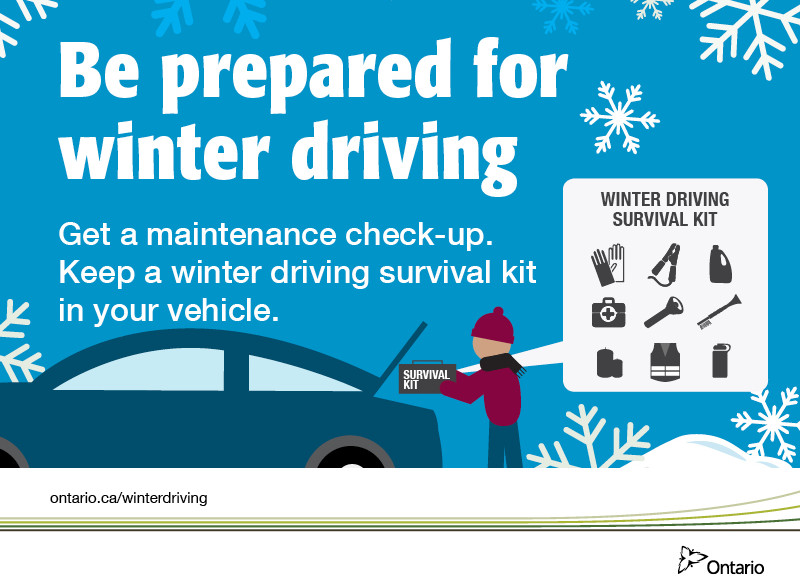 Be prepared for winter driving

Get a maintenance check-up. Keep a winter driving survival kit in your vehicle.

WINTER DRIVING SURVIVAL KIT

SURVIVAL KIT

ontario.ca/winterdriving

Ontario